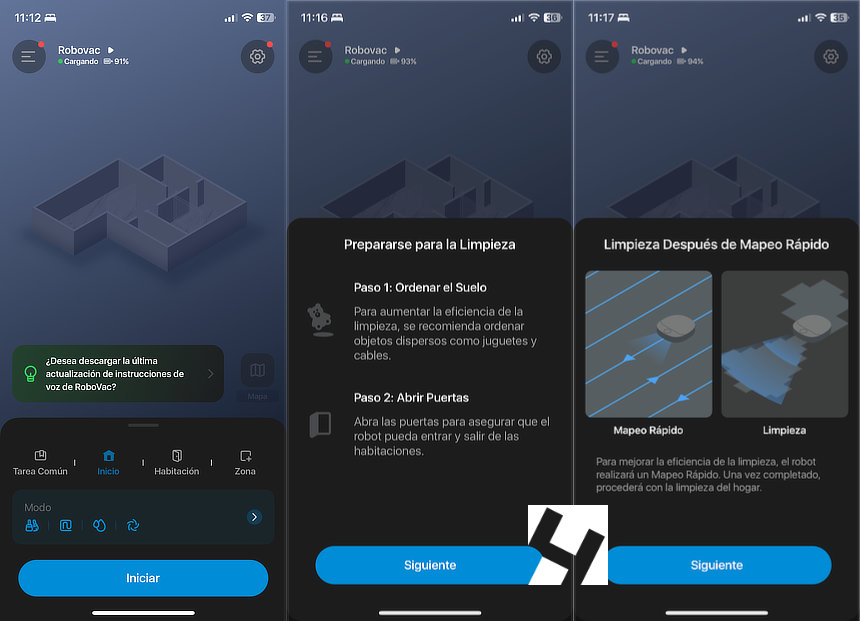 11:12 37

Robovac
Cargando 91%

¿Desea descargar la última actualización de instrucciones de voz de RoboVac?

Mapa

Tarea Común
Inicio
Habitación
Zona

Modo

Iniciar

11:16 36

Robovac
Cargando 93%

Prepararse para la Limpieza

Paso 1: Ordenar el Suelo

Para aumentar la eficiencia de la limpieza, se recomienda ordenar objetos dispersos como juguetes y cables.

Paso 2: Abrir Puertas

Abra las puertas para asegurar que el robot pueda entrar y salir de las habitaciones.

Siguiente

11:17 35

Robovac
Cargando 94%

Limpieza Después de Mapeo Rápido

Mapeo Rápido

Limpieza

Para mejorar la eficiencia de la limpieza, el robot realizará un Mapeo Rápido. Una vez completado, procederá con la limpieza del hogar.

Siguiente